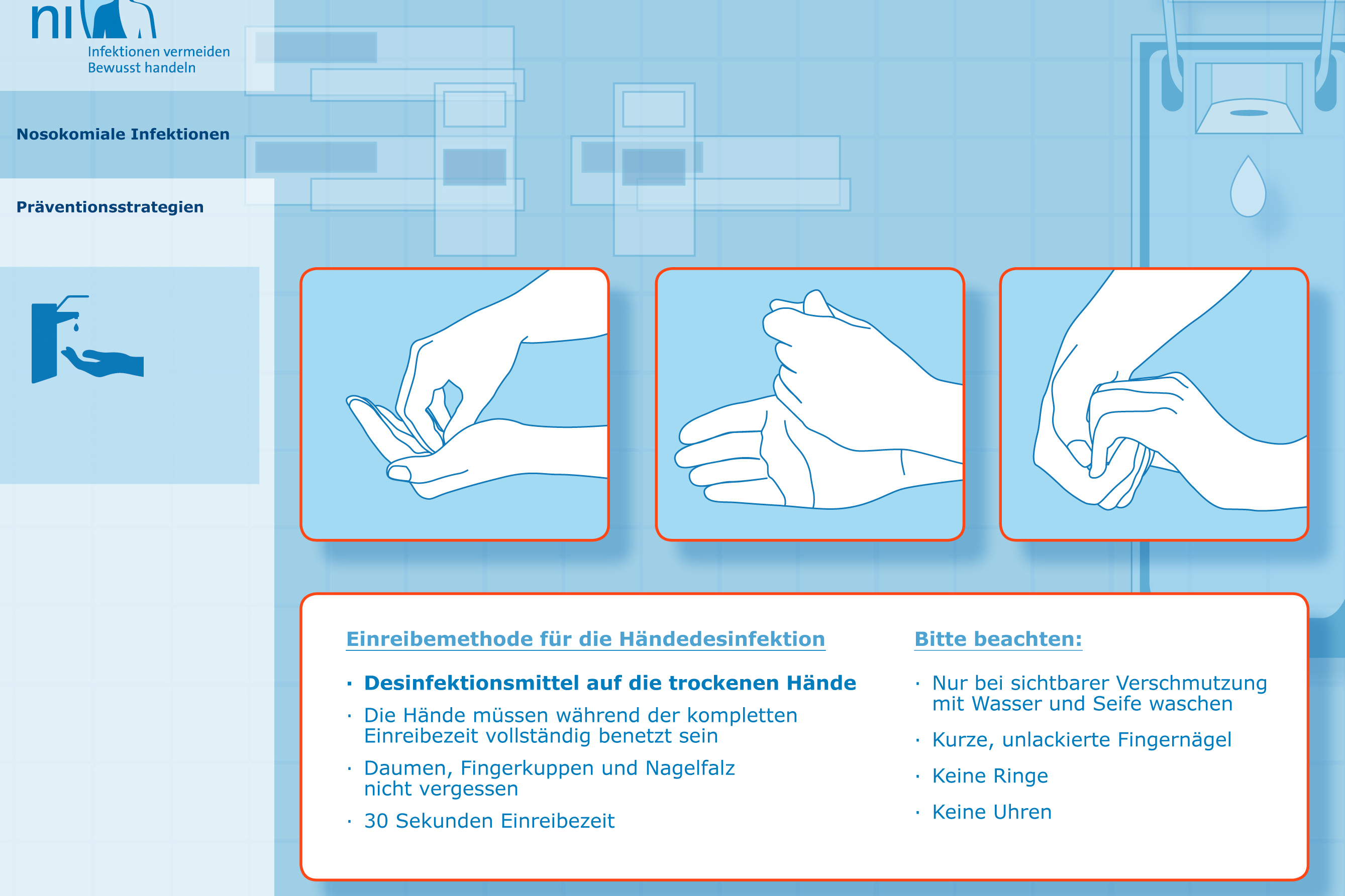 ni

Infektionen vermeiden
Bewusst handeln

Nosokomiale Infektionen

Präventionsstrategien

Einreibemethode für die Händedesinfektion

· Desinfektionsmittel auf die trockenen Hände

· Die Hände müssen während der kompletten Einreibezeit vollständig benetzt sein

· Daumen, Fingerkuppen und Nagelfalz nicht vergessen

· 30 Sekunden Einreibezeit

Bitte beachten:

· Nur bei sichtbarer Verschmutzung mit Wasser und Seife waschen

· Kurze, unlackierte Fingernägel

· Keine Ringe

· Keine Uhren